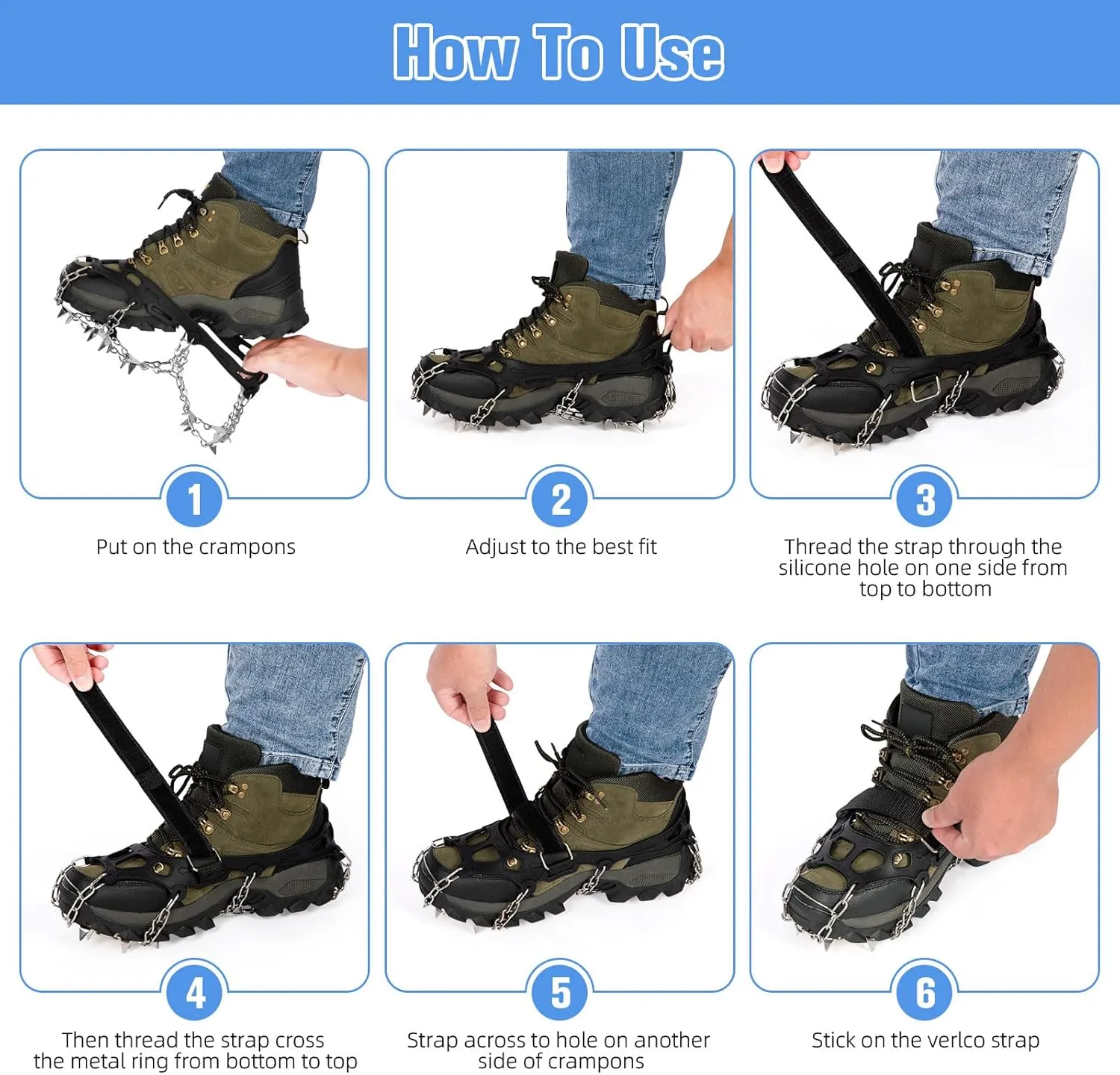 How To Use

1
Put on the crampons

2
Adjust to the best fit

3
Thread the strap through the silicone hole on one side from top to bottom

4
Then thread the strap cross the metal ring from bottom to top

5
Strap across to hole on another side of crampons

6
Stick on the verlco strap